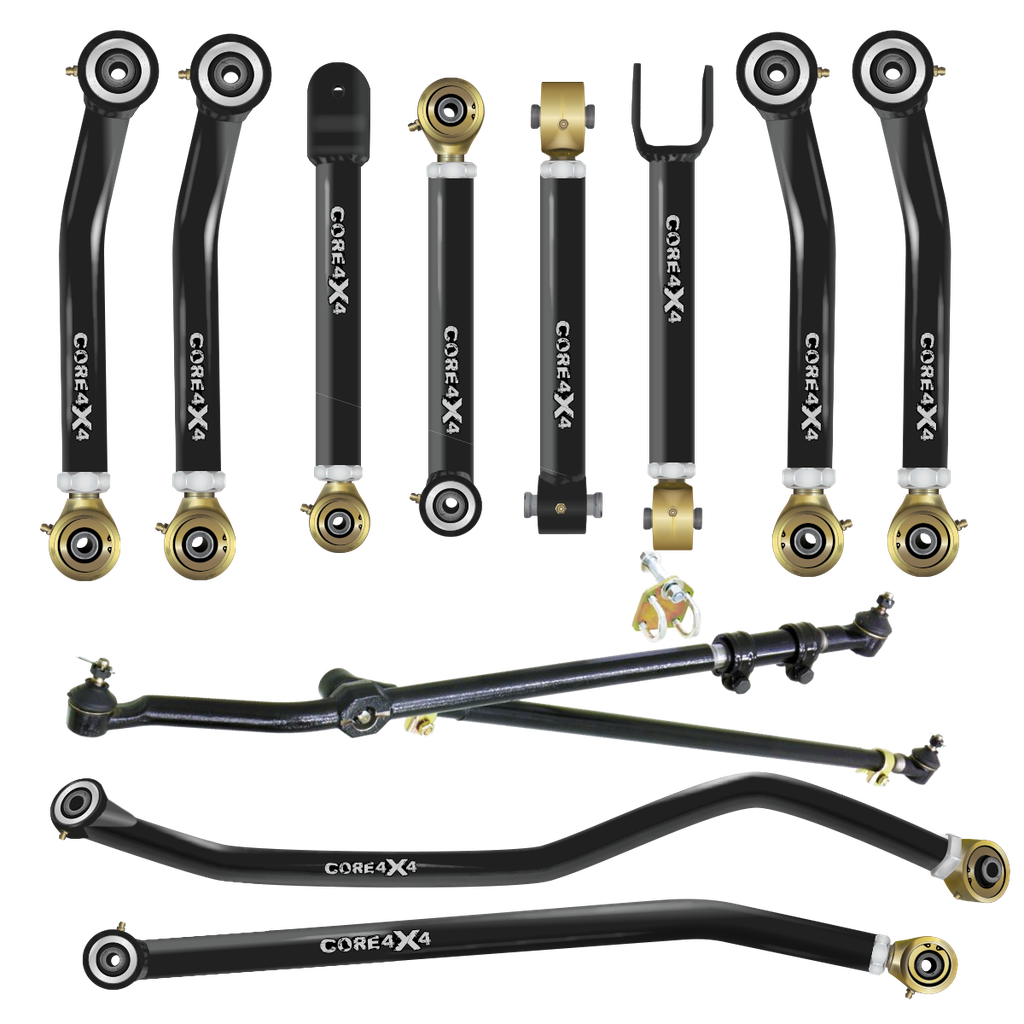 CORE4X4

CORE4X4

CORE4X4

CORE4X4

CORE4X4

CORE4X4

CORE4X4

CORE4X4

CORE4X4

CORE4X4