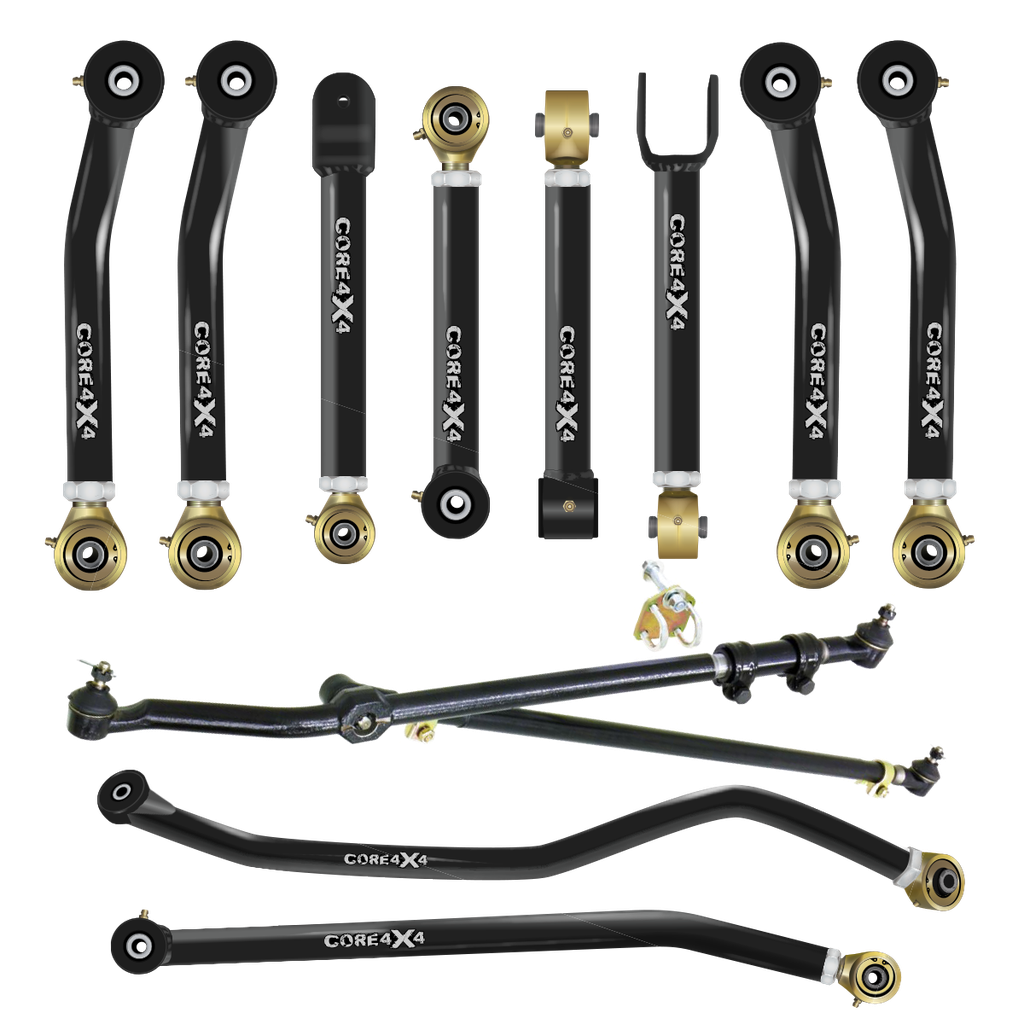 CORE4X4
CORE4X4
CORE4X4
CORE4X4
CORE4X4
CORE4X4
CORE4X4
CORE4X4
CORE4X4
CORE4X4